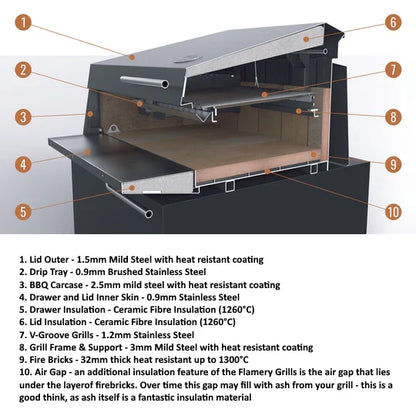 1
2
3
4
5
6
7
8
9
10

1. Lid Outer - 1.5mm Mild Steel with heat reistant coating
2. Drip Tray - 0.9mm Brushed Stainless Steel
3. BBQ Carcase - 2.5mm mild steel with heat resistant coating
4. Drawer and Lid Inner Skin - 0.9mm Stainless Steel
5. Drawer Insulation - Ceramic Fibre Insulation (1260°C)
6. Lid Insulation - Ceramic Fibre Insulation (1260°C)
7. V-Groove Grills - 1.2mm Stainless Steel
8. Grill Frame & Support - 3mm Mild Steel with heat resistant coating
9. Fire Bricks - 32mm thick heat resistant up to 1300°C
10. Air Gap - an additional insulation feature of the Flamery Grills is the air gap that lies under the layerof firebricks. Over time this gap may fill with ash from your grill - this is a good think, as ash itself is a fantastic insulatin material